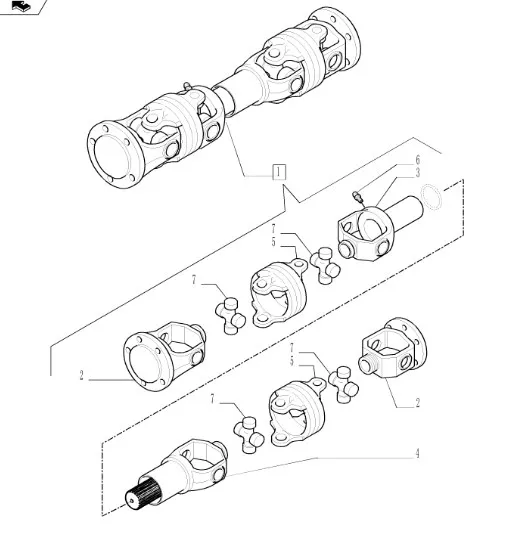 1
6
3
7
5
7
2
7
5
2
7
4