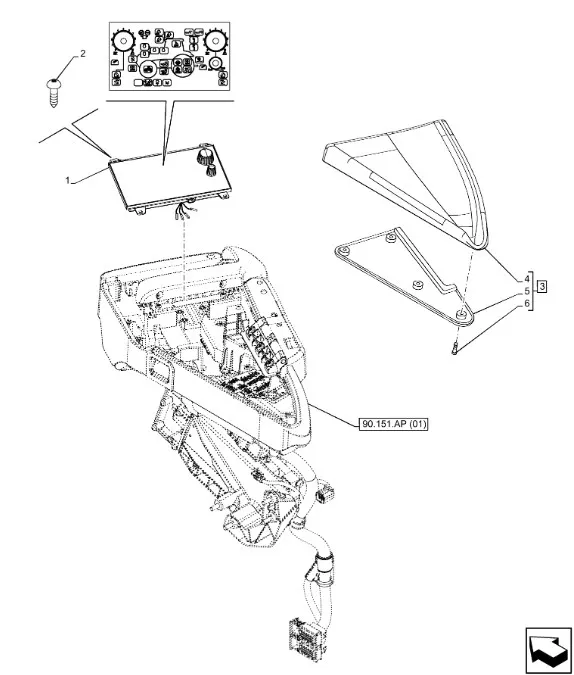 2
1
4
5
6
3
90.151.AP (01)