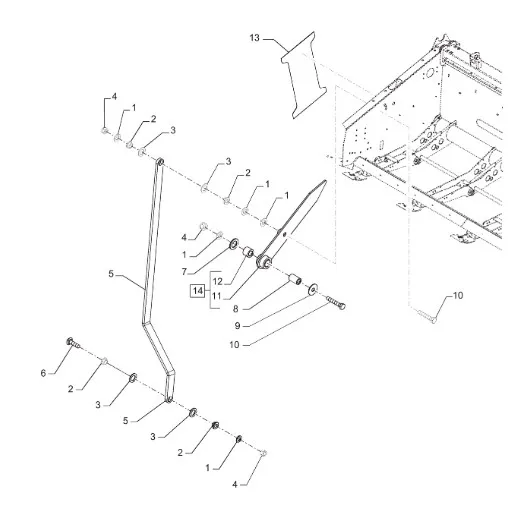 13
4
1
2
3
3
2
1
1
4
1
7
12
14
11
8
9
10
10
5
6
2
3
5
3
2
1
4